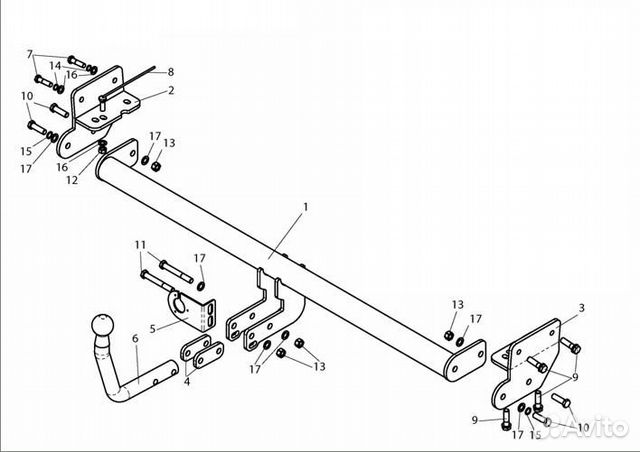 7
14
16
8
2
10
15
17
16
12
17
13
1
11
17
5
6
4
17
13
13
17
3
9
9
17
15
10
Avito